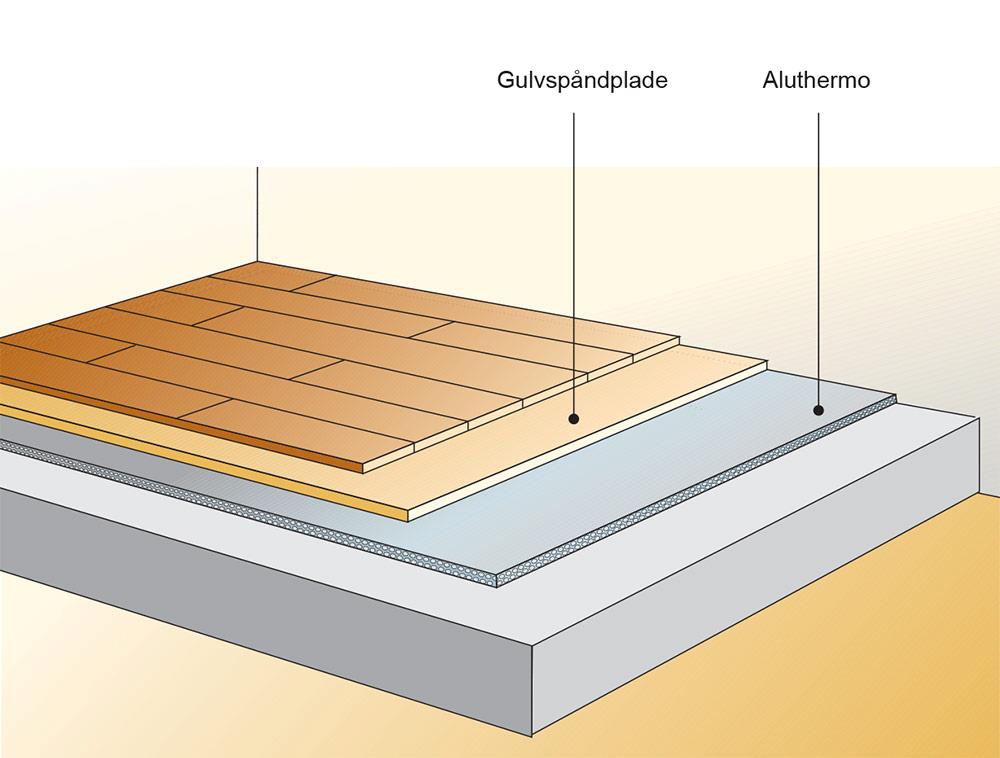 Gulvspåndplade

Aluthermo